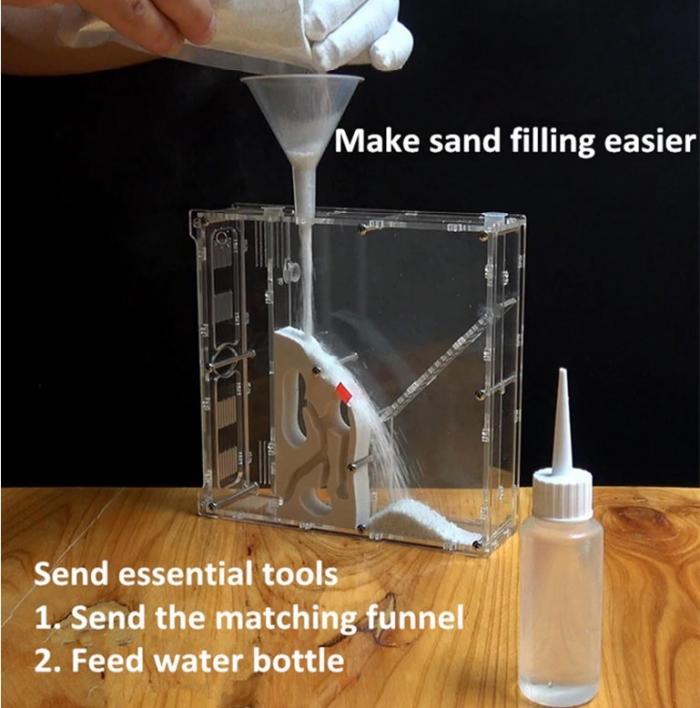 Make sand filling easier

Send essential tools
1. Send the matching funnel
2. Feed water bottle