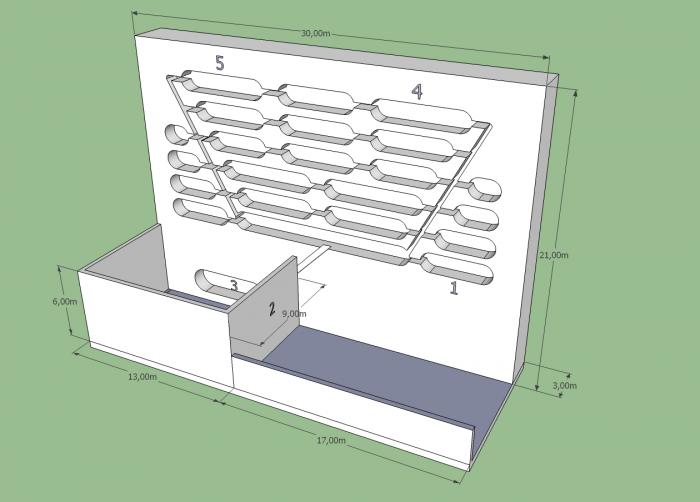 30,00m

5

4

21,00m

1

3

2

9,00m

6,00m

3,00m

13,00m

17,00m