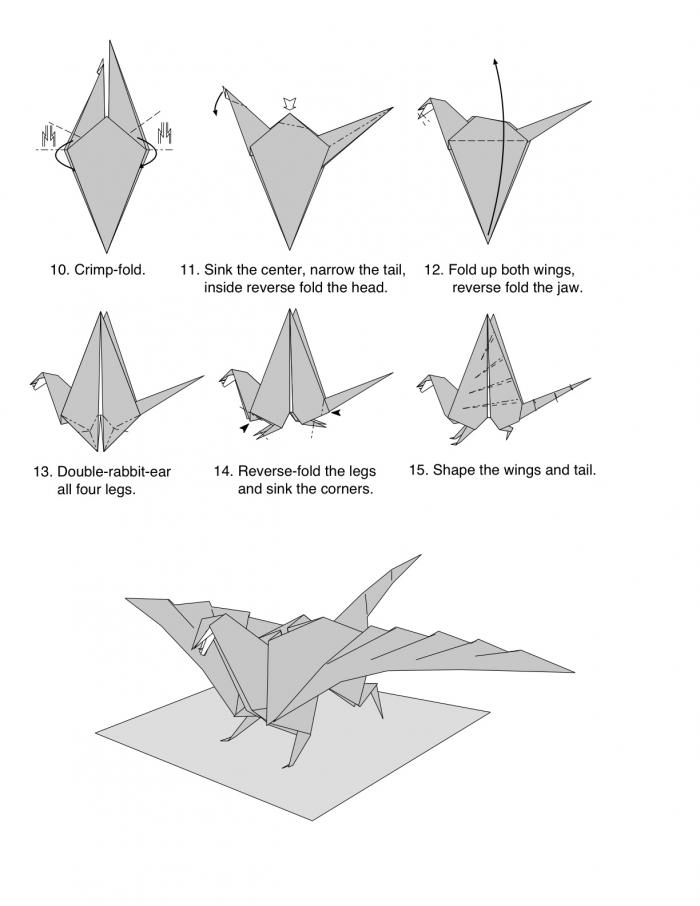 10. Crimp-fold.

11. Sink the center, narrow the tail, inside reverse fold the head.

12. Fold up both wings, reverse fold the jaw.

13. Double-rabbit-ear all four legs.

14. Reverse-fold the legs and sink the corners.

15. Shape the wings and tail.